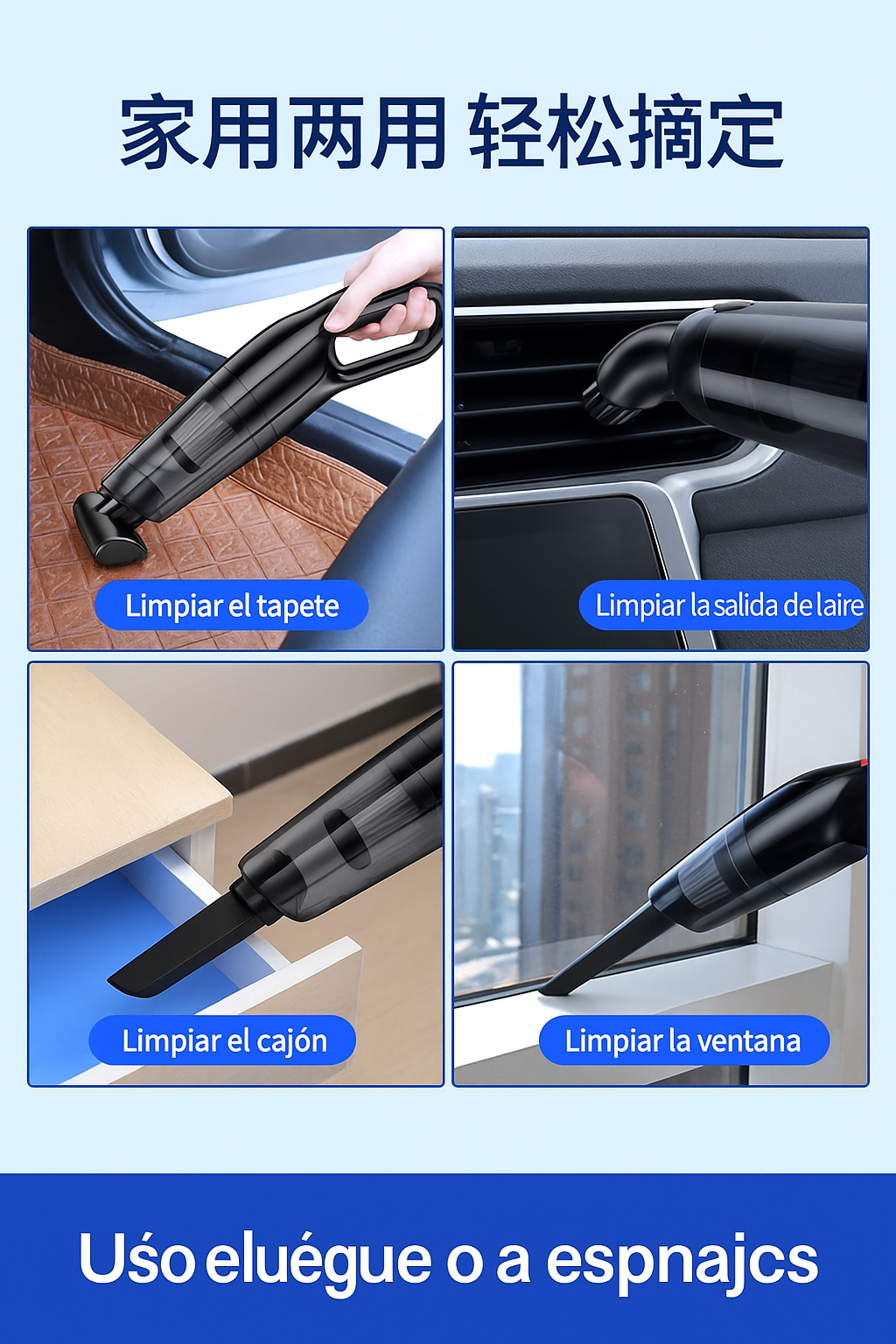 家用两用 轻松摘定

Limpiar el tapete

Limpiar la salida de laire

Limpiar el cajón

Limpiar la ventana

Uśo eluégue o a espnajcs