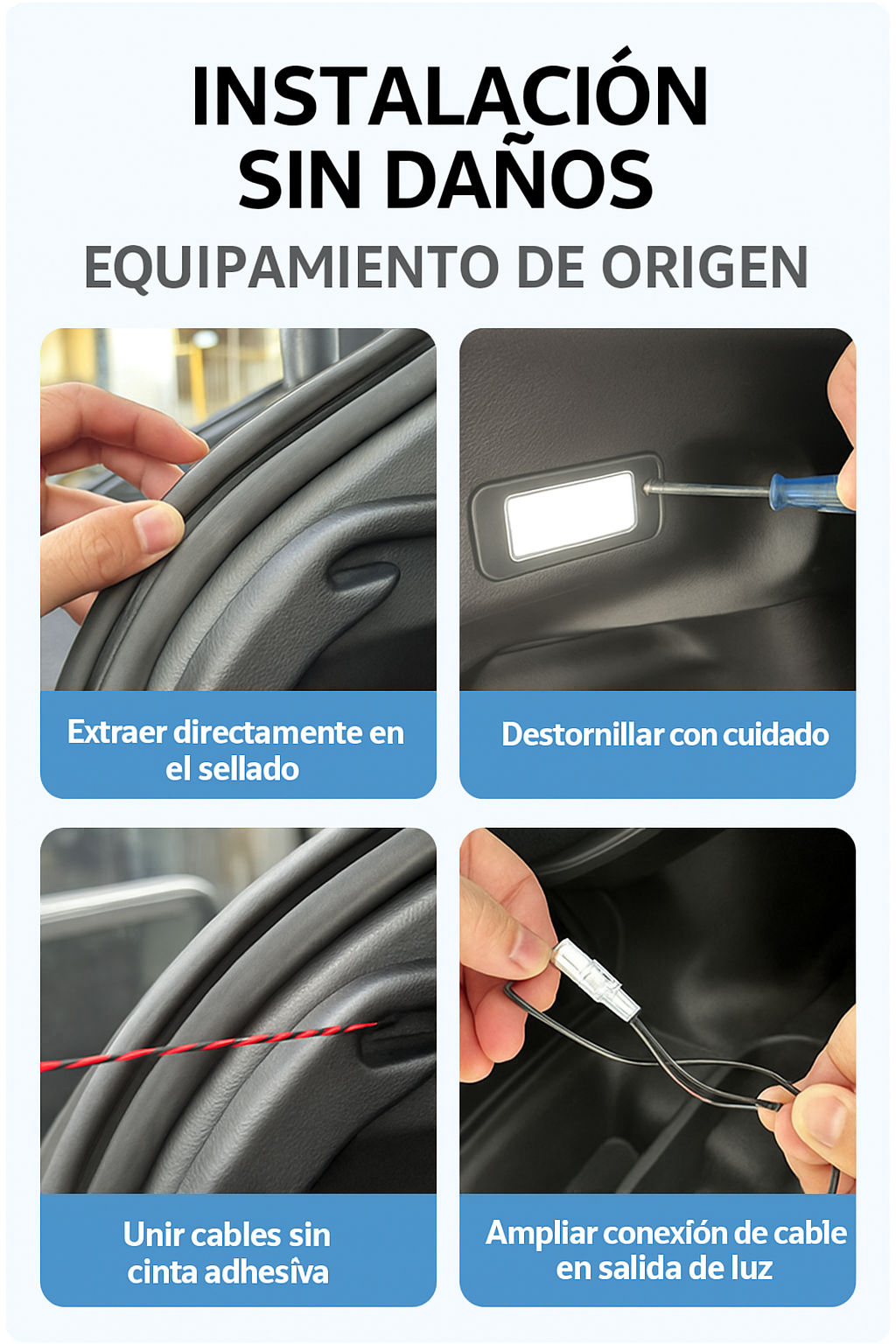 INSTALACIÓN SIN DAÑOS

EQUIPAMIENTO DE ORIGEN

Extraer directamente en el sellado

Destornillar con cuidado

Unir cables sin cinta adhesîva

Ampliar conexión de cable en salida de luz