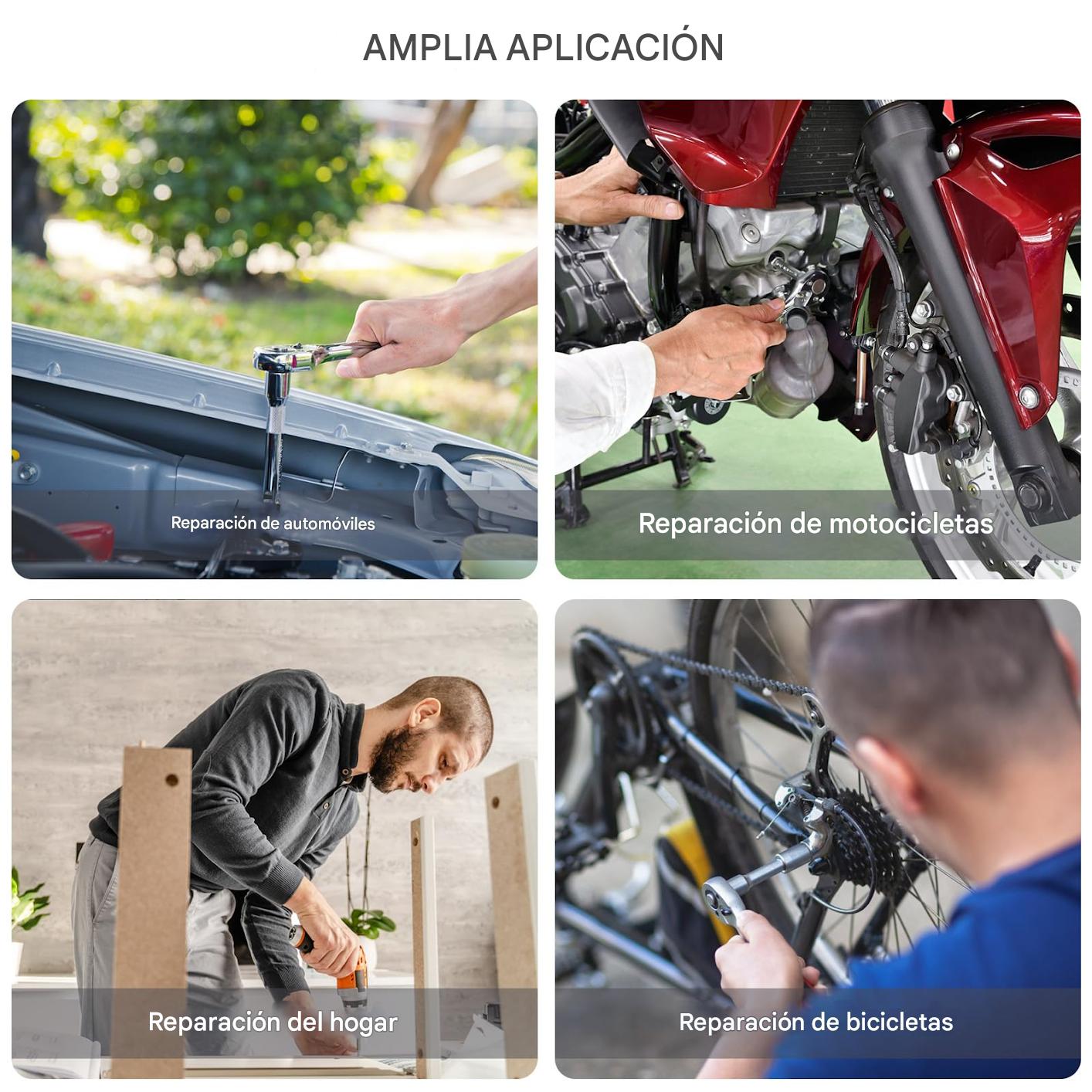 AMPLIA APLICACIÓN

Reparación de automóviles

Reparación de motocicletas

Reparación del hogar

Reparación de bicicletas