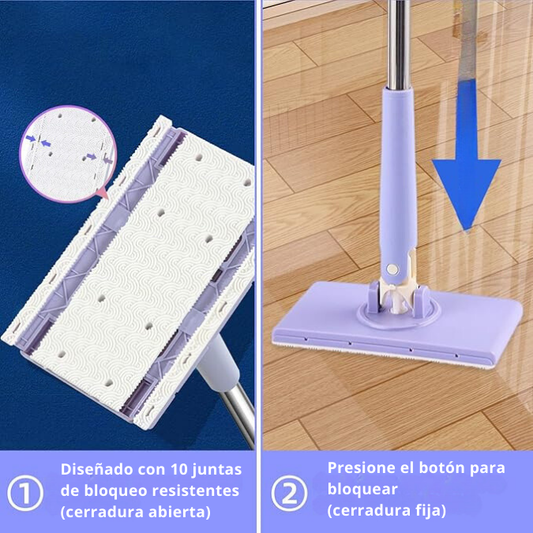 ① Diseñado con 10 juntas de bloqueo resistentes (cerradura abierta)

② Presione el botón para bloquear (cerradura fija)